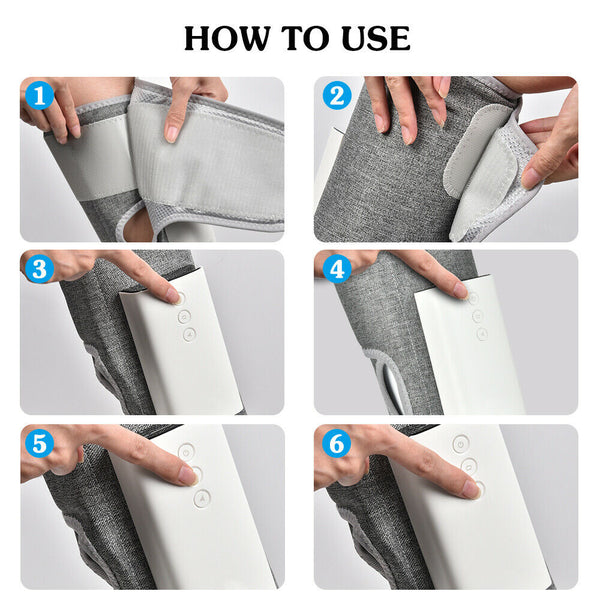 HOW TO USE

1

2

3

4

5

6