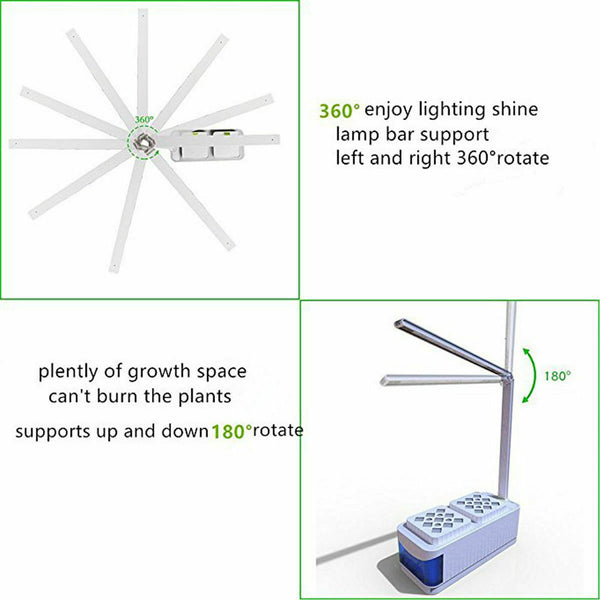 360°

360° enjoy lighting shine
lamp bar support
left and right 360°rotate

plently of growth space
can't burn the plants
supports up and down 180°rotate

180°