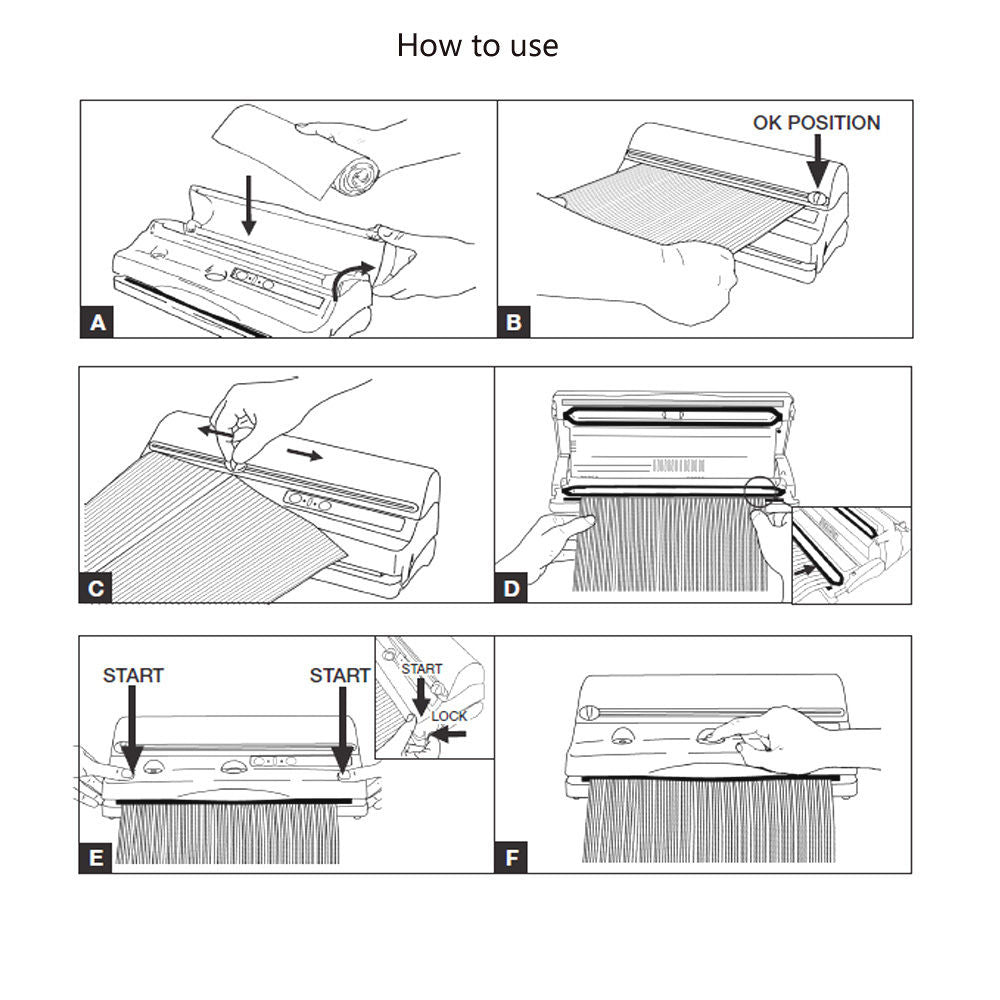 How to use

A

OK POSITION

B

C

D

START

START

START

LOCK

E

F