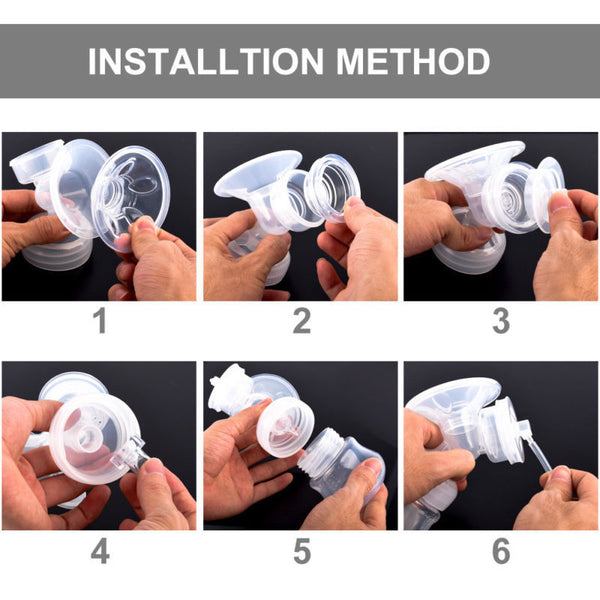 INSTALLTION METHOD

1

2

3

4

5

6