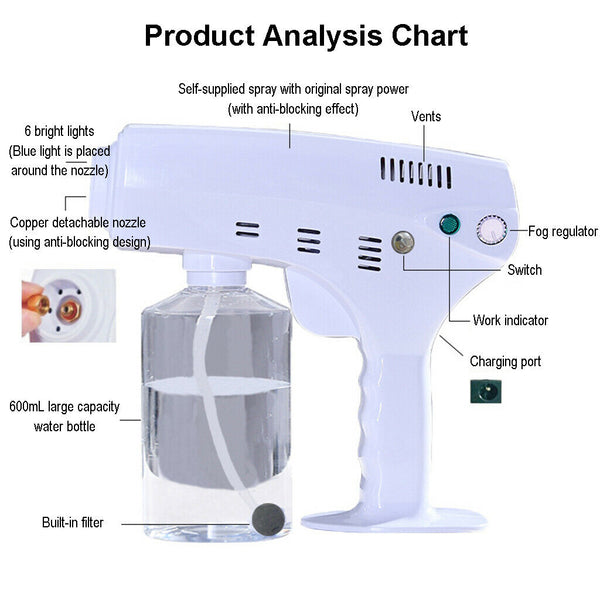 Product Analysis Chart

Self-supplied spray with original spray power (with anti-blocking effect)

Vents

6 bright lights (Blue light is placed around the nozzle)

Copper detachable nozzle (using anti-blocking design)

Fog regulator

Switch

Work indicator

Charging port

600mL large capacity water bottle

Built-in filter