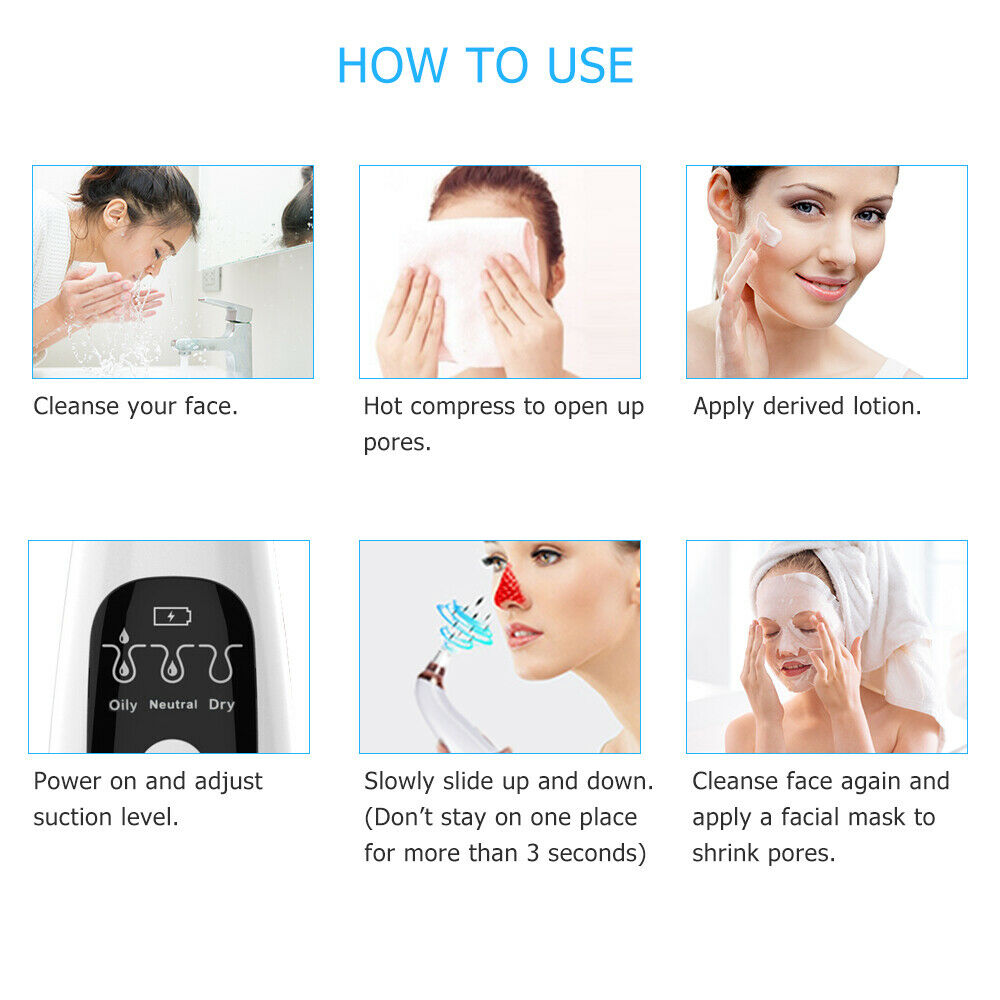 HOW TO USE

Cleanse your face.

Hot compress to open up pores.

Apply derived lotion.

Oily Neutral Dry

Power on and adjust suction level.

Slowly slide up and down. (Don't stay on one place for more than 3 seconds)

Cleanse face again and apply a facial mask to shrink pores.