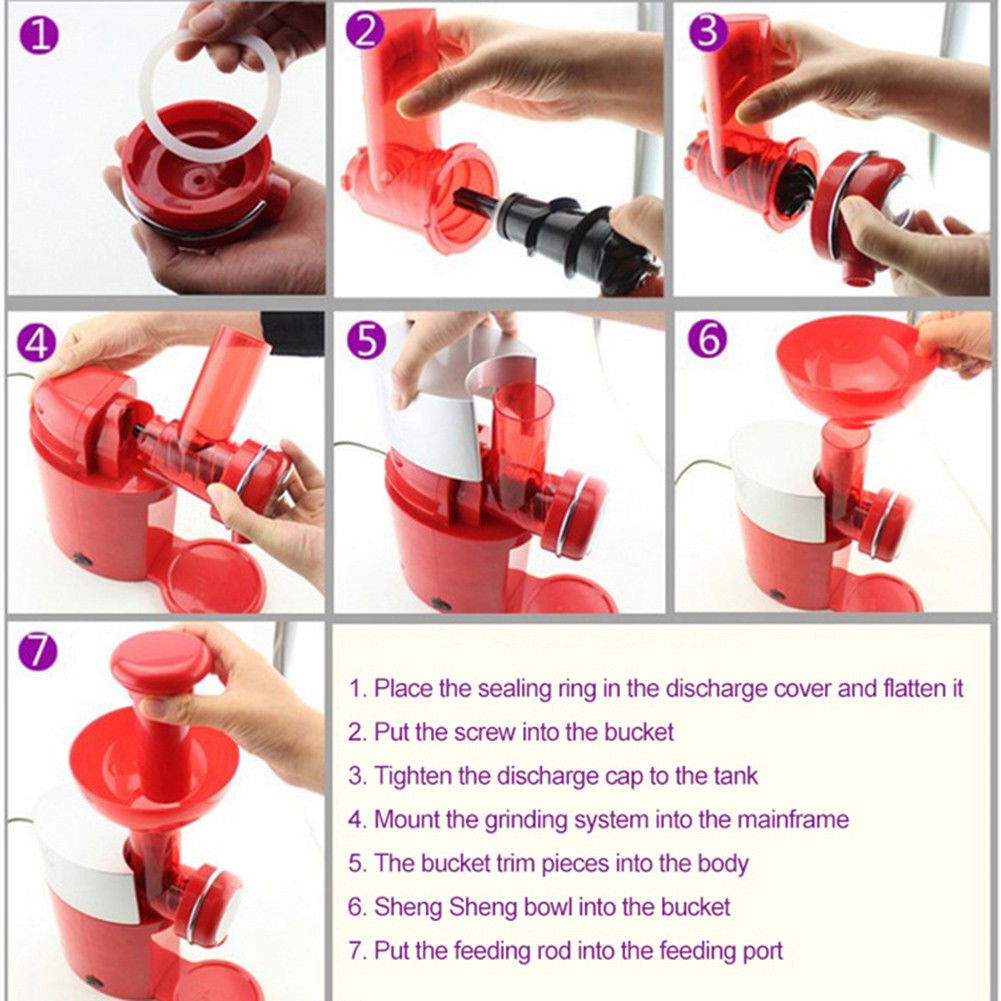 1

2

3

4

5

6

7

1. Place the sealing ring in the discharge cover and flatten it
2. Put the screw into the bucket
3. Tighten the discharge cap to the tank
4. Mount the grinding system into the mainframe
5. The bucket trim pieces into the body
6. Sheng Sheng bowl into the bucket
7. Put the feeding rod into the feeding port