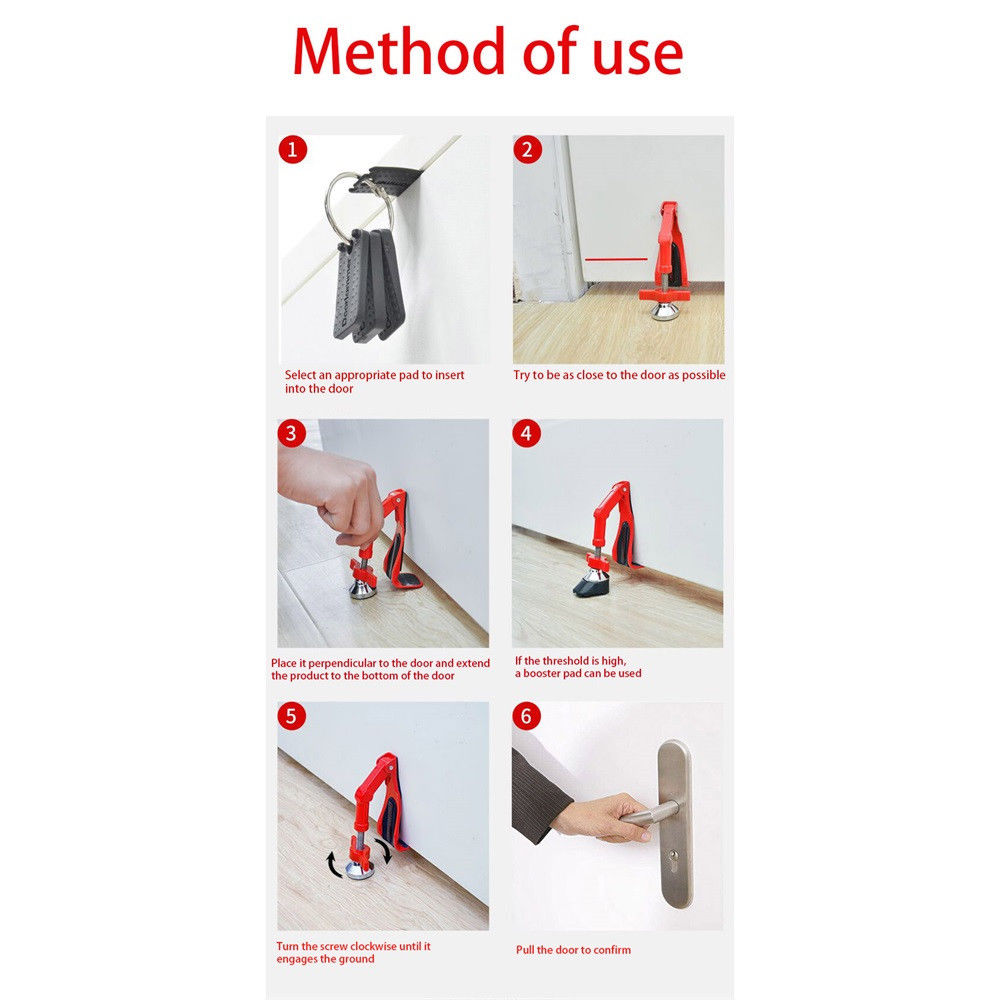 Method of use

1

Select an appropriate pad to insert into the door

2

Try to be as close to the door as possible

3

Place it perpendicular to the door and extend the product to the bottom of the door

4

If the threshold is high, a booster pad can be used

5

Turn the screw clockwise until it engages the ground

6

Pull the door to confirm