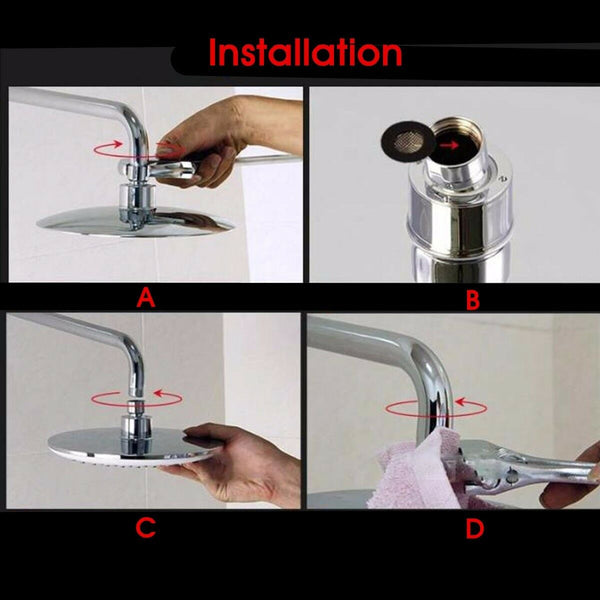 Installation

A

B

C

D