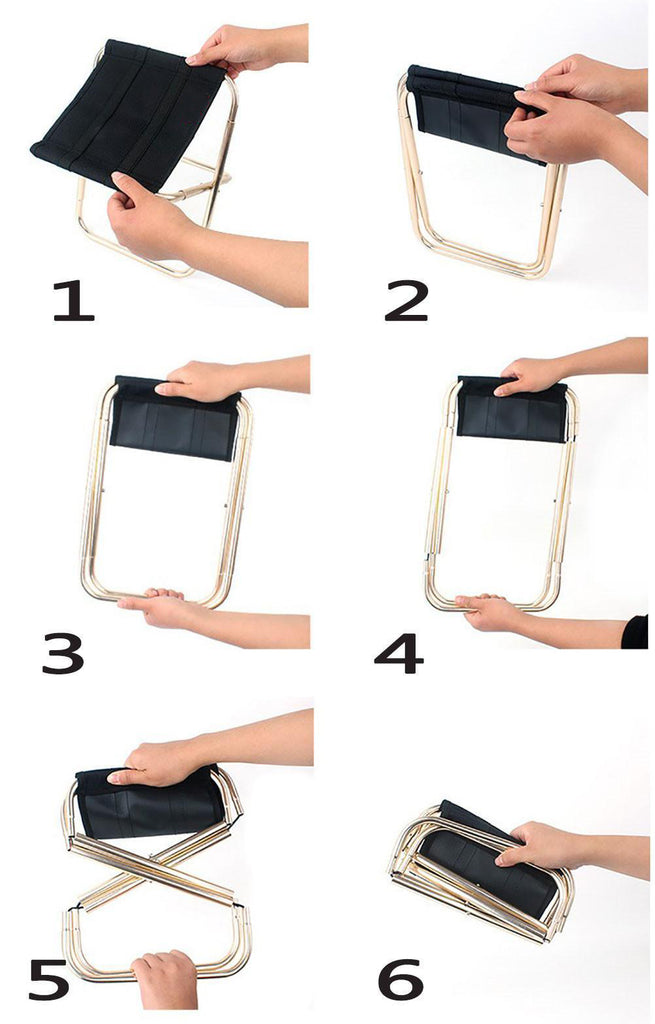 1
2
3
4
5
6