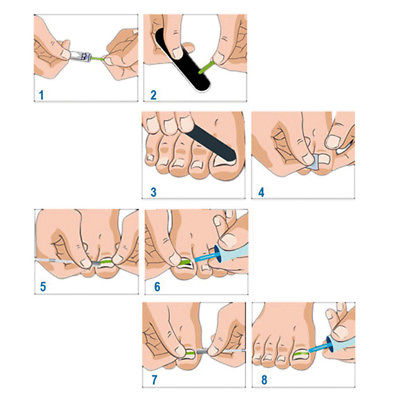 1

2

3

4

5

6

7

8