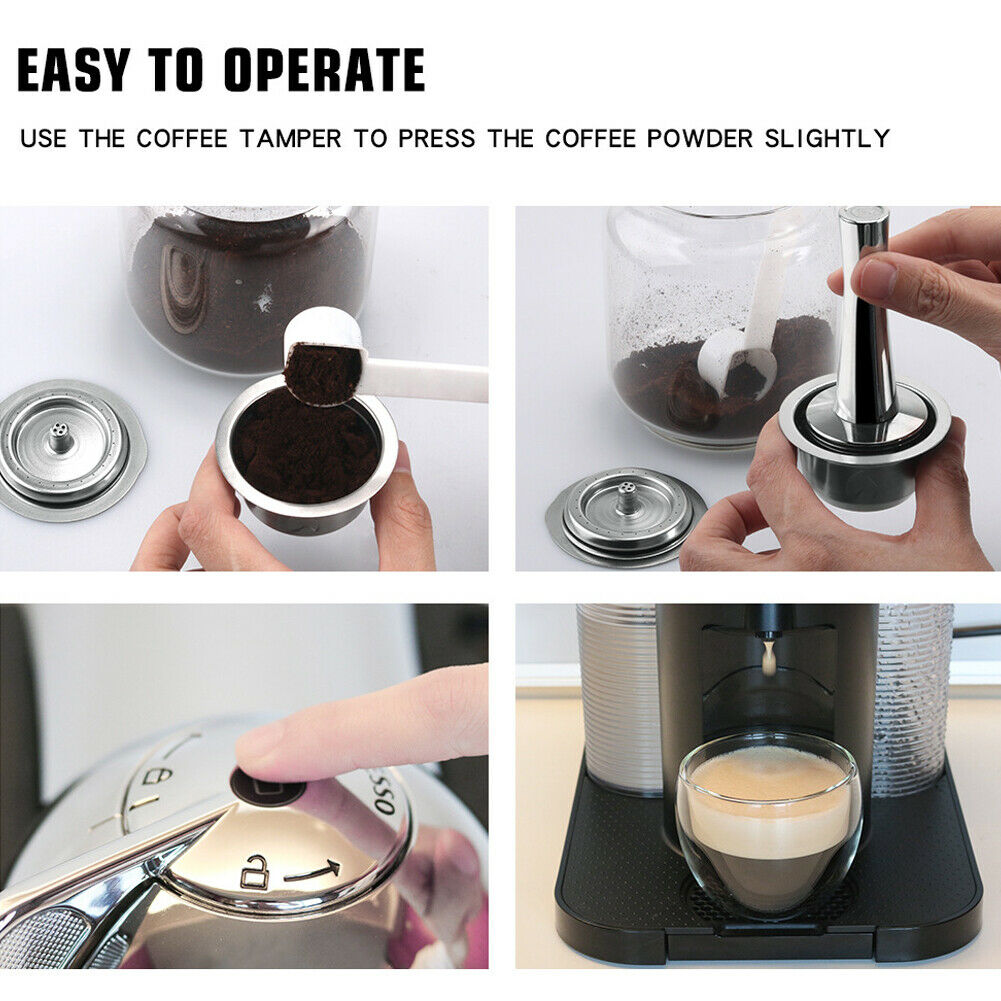 EASY TO OPERATE

USE THE COFFEE TAMPER TO PRESS THE COFFEE POWDER SLIGHTLY

SSO