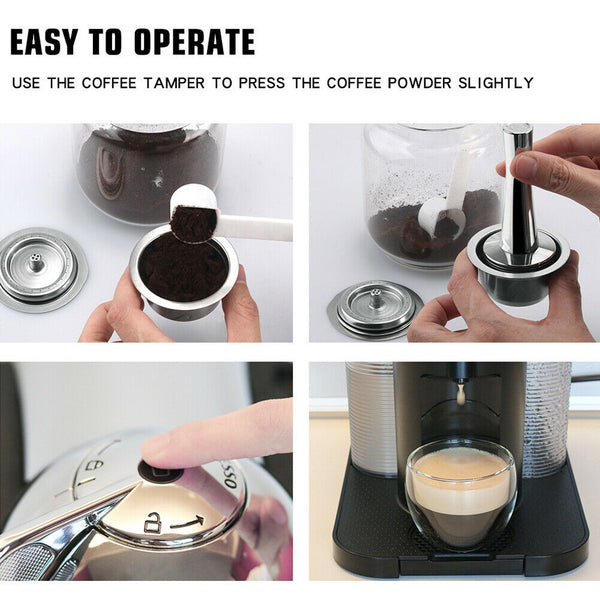 EASY TO OPERATE

USE THE COFFEE TAMPER TO PRESS THE COFFEE POWDER SLIGHTLY

SSO