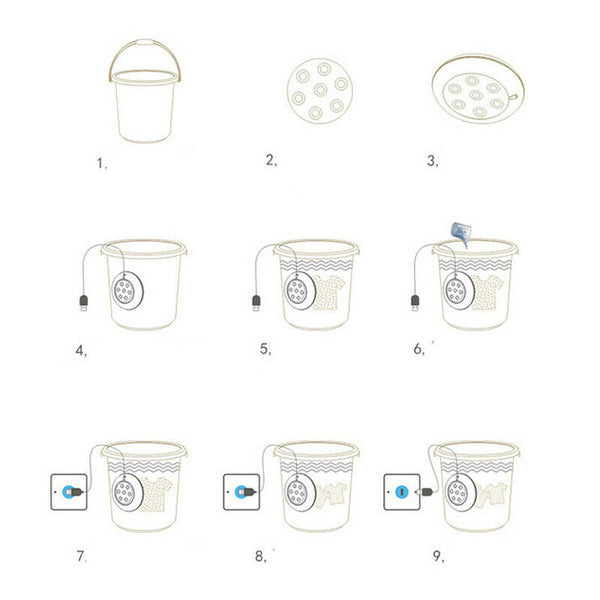 1,

2,

3,

4,

5,

6,

7,

8,

9,