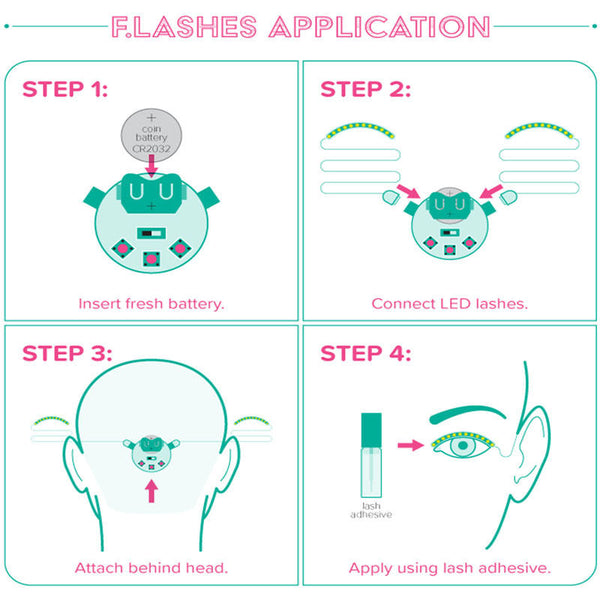 F.LASHES APPLICATION

STEP 1:

+
coin
battery
CR2032

+

Insert fresh battery.

STEP 2:

Connect LED lashes.

STEP 3:

Attach behind head.

STEP 4:

lash
adhesive

Apply using lash adhesive.