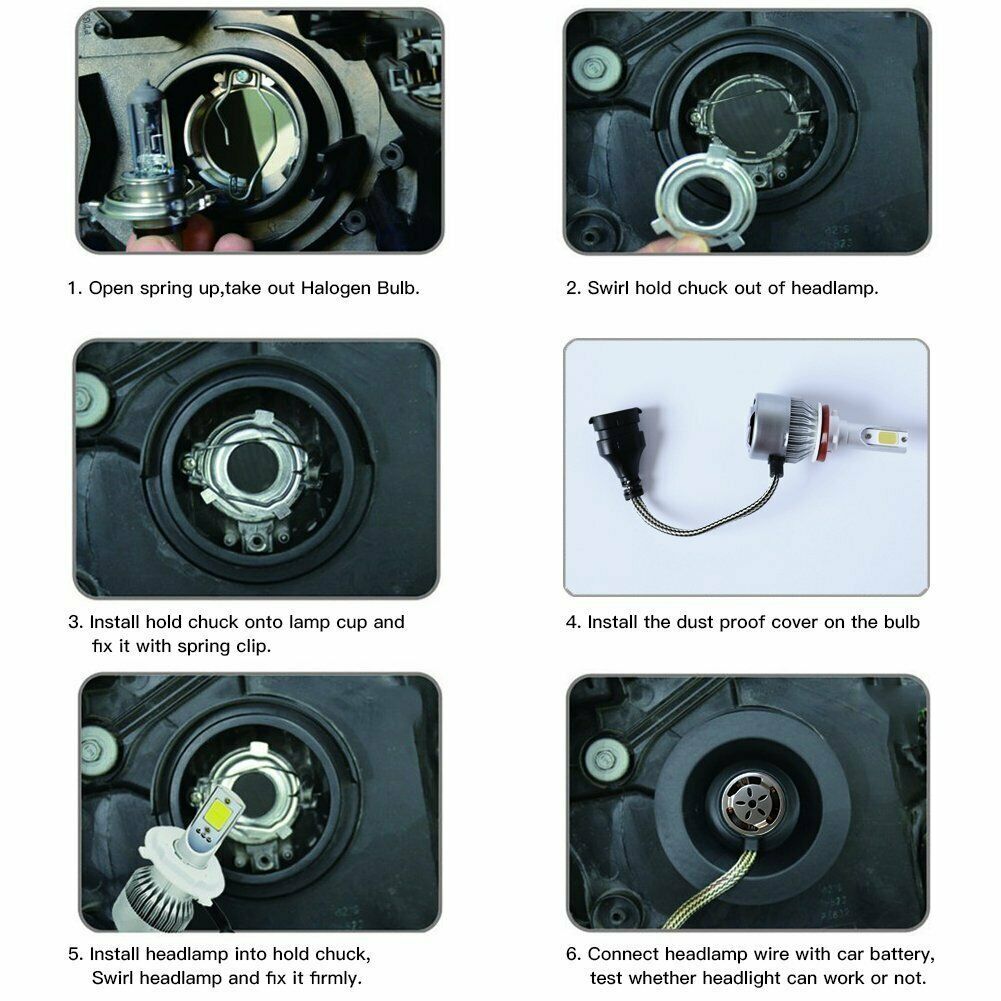 1. Open spring up,take out Halogen Bulb.

2. Swirl hold chuck out of headlamp.

3. Install hold chuck onto lamp cup and fix it with spring clip.

4. Install the dust proof cover on the bulb

5. Install headlamp into hold chuck, Swirl headlamp and fix it firmly.

6. Connect headlamp wire with car battery, test whether headlight can work or not.