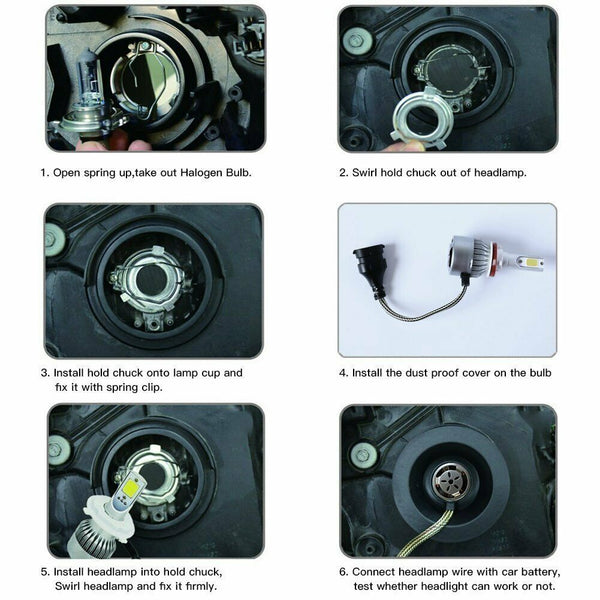 1. Open spring up,take out Halogen Bulb.

2. Swirl hold chuck out of headlamp.

3. Install hold chuck onto lamp cup and fix it with spring clip.

4. Install the dust proof cover on the bulb

5. Install headlamp into hold chuck, Swirl headlamp and fix it firmly.

6. Connect headlamp wire with car battery, test whether headlight can work or not.