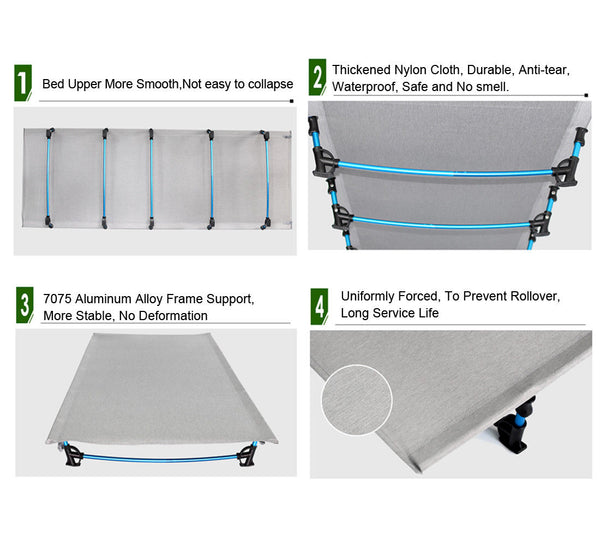 1 Bed Upper More Smooth,Not easy to collapse

2 Thickened Nylon Cloth, Durable, Anti-tear, Waterproof, Safe and No smell.

3 7075 Aluminum Alloy Frame Support, More Stable, No Deformation

4 Uniformly Forced, To Prevent Rollover, Long Service Life