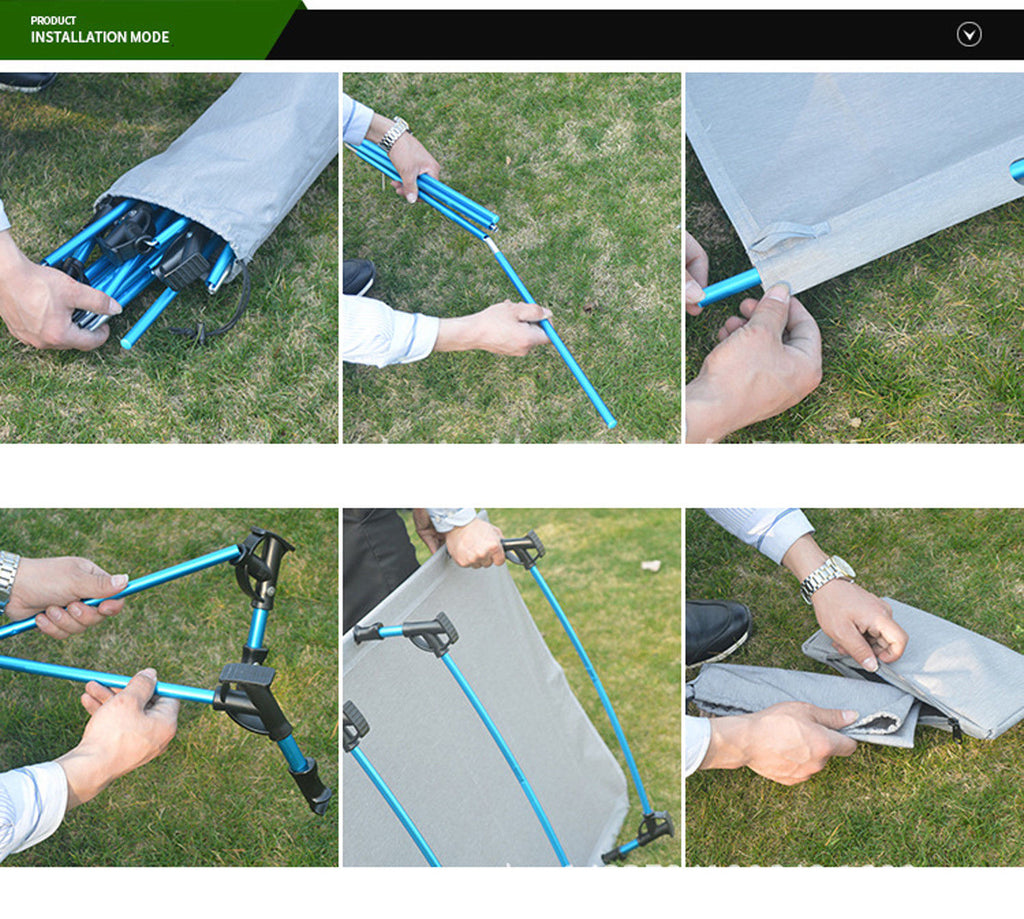 PRODUCT
INSTALLATION MODE