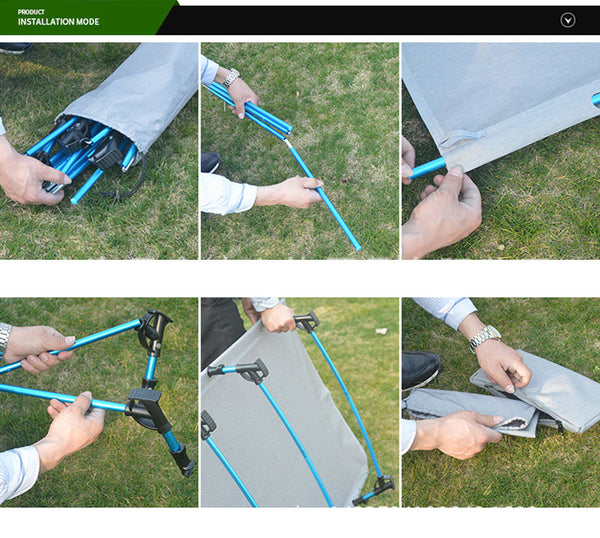 PRODUCT
INSTALLATION MODE