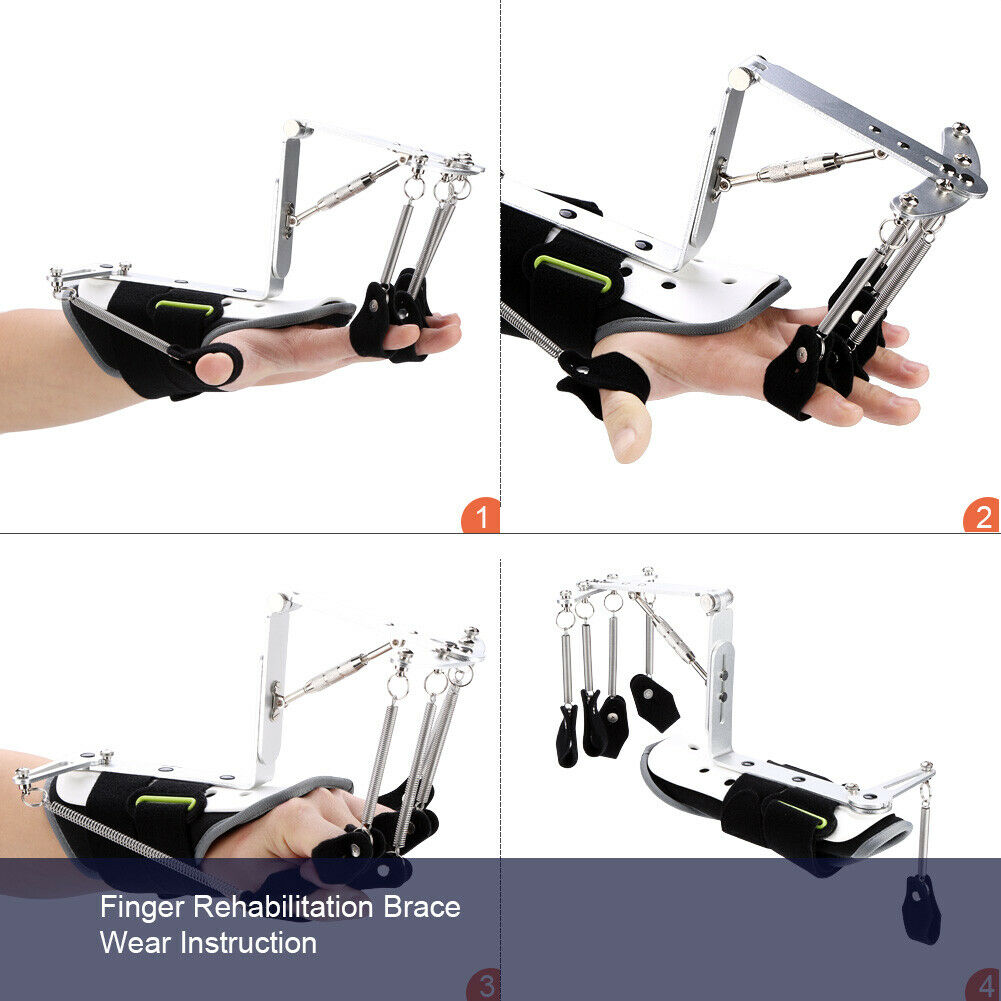 1

2

Finger Rehabilitation Brace
Wear Instruction

3

4