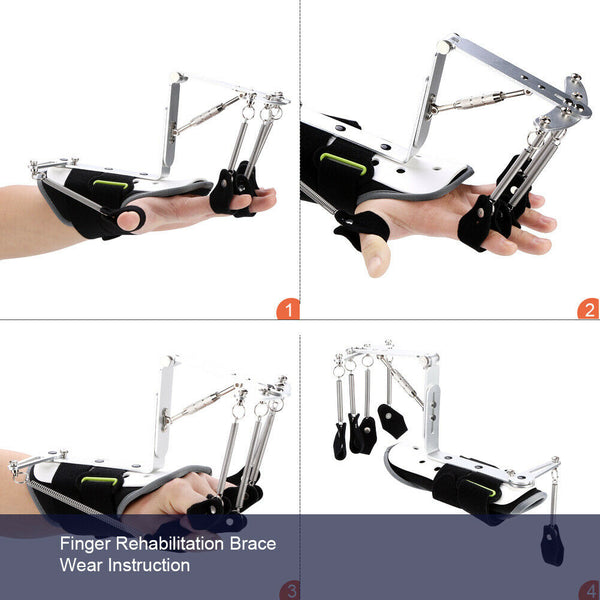 1

2

Finger Rehabilitation Brace
Wear Instruction

3

4