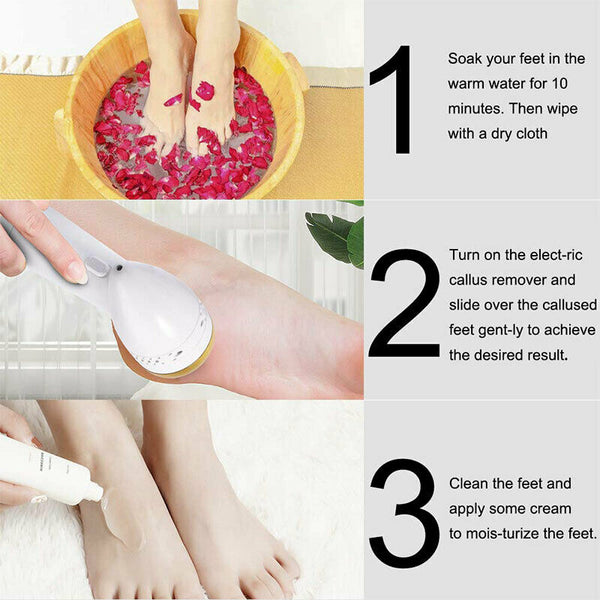 1

Soak your feet in the warm water for 10 minutes. Then wipe with a dry cloth

2

Turn on the elect-ric callus remover and slide over the callused feet gent-ly to achieve the desired result.

3

Clean the feet and apply some cream to mois-turize the feet.