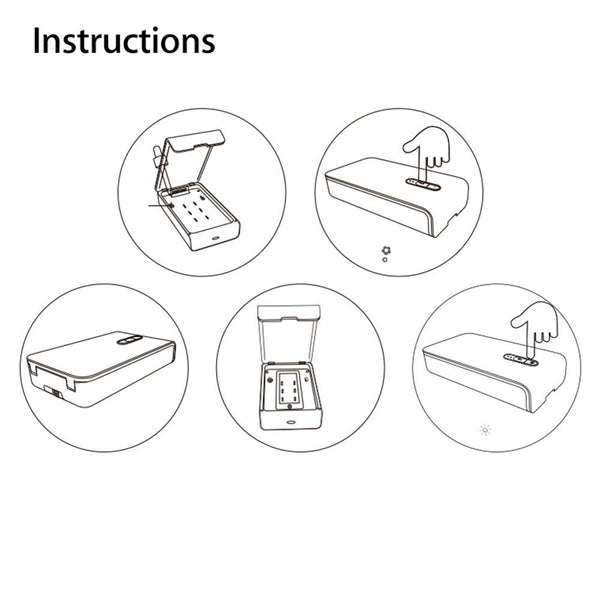 Instructions