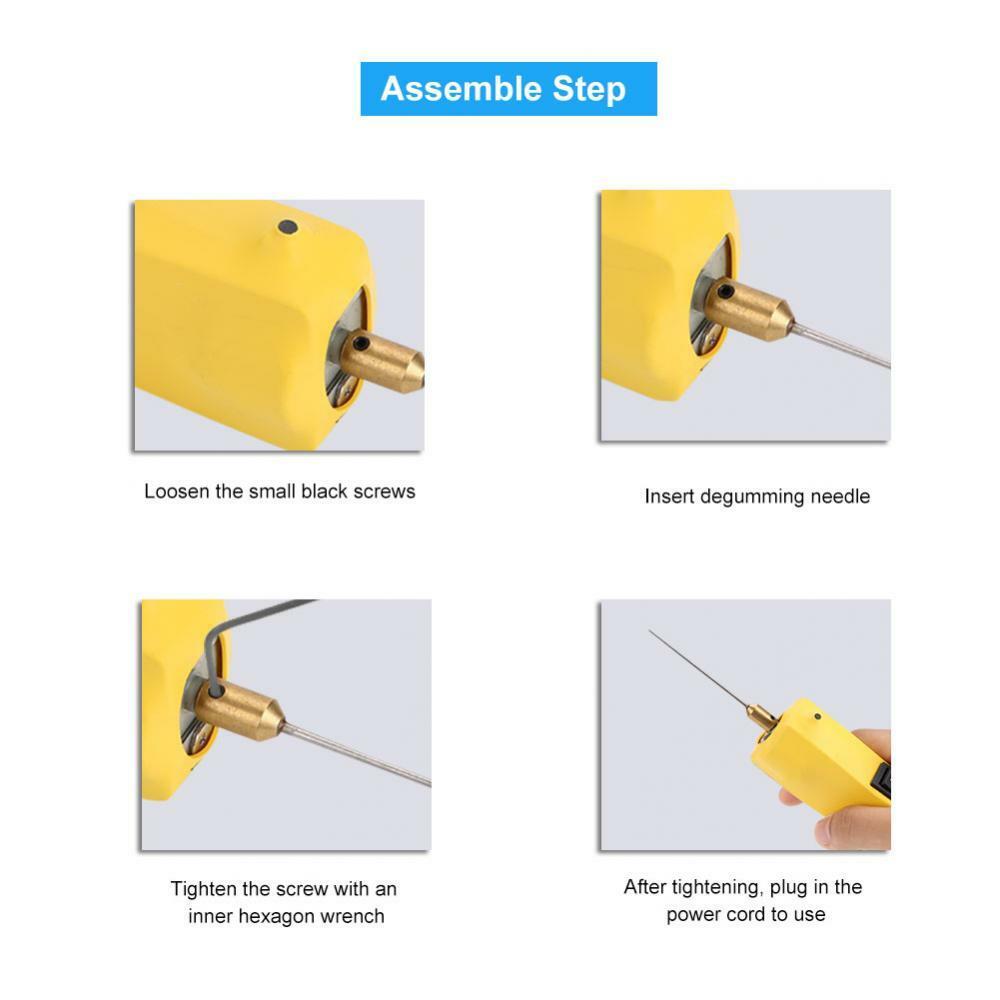 Assemble Step

Loosen the small black screws

Insert degumming needle

Tighten the screw with an inner hexagon wrench

After tightening, plug in the power cord to use