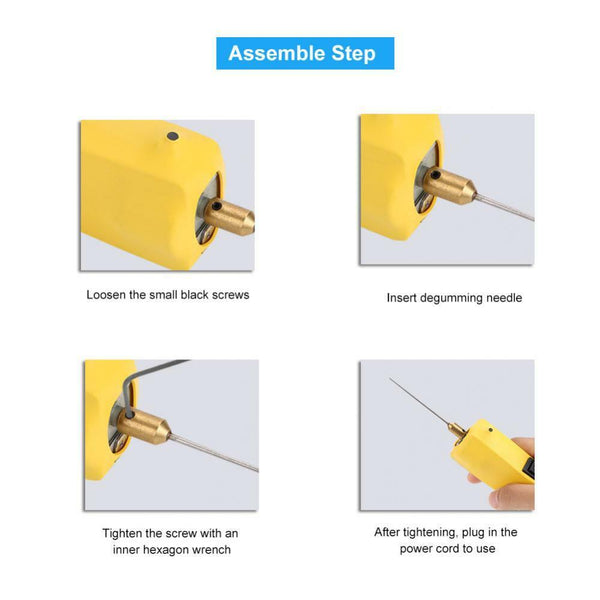 Assemble Step

Loosen the small black screws

Insert degumming needle

Tighten the screw with an inner hexagon wrench

After tightening, plug in the power cord to use