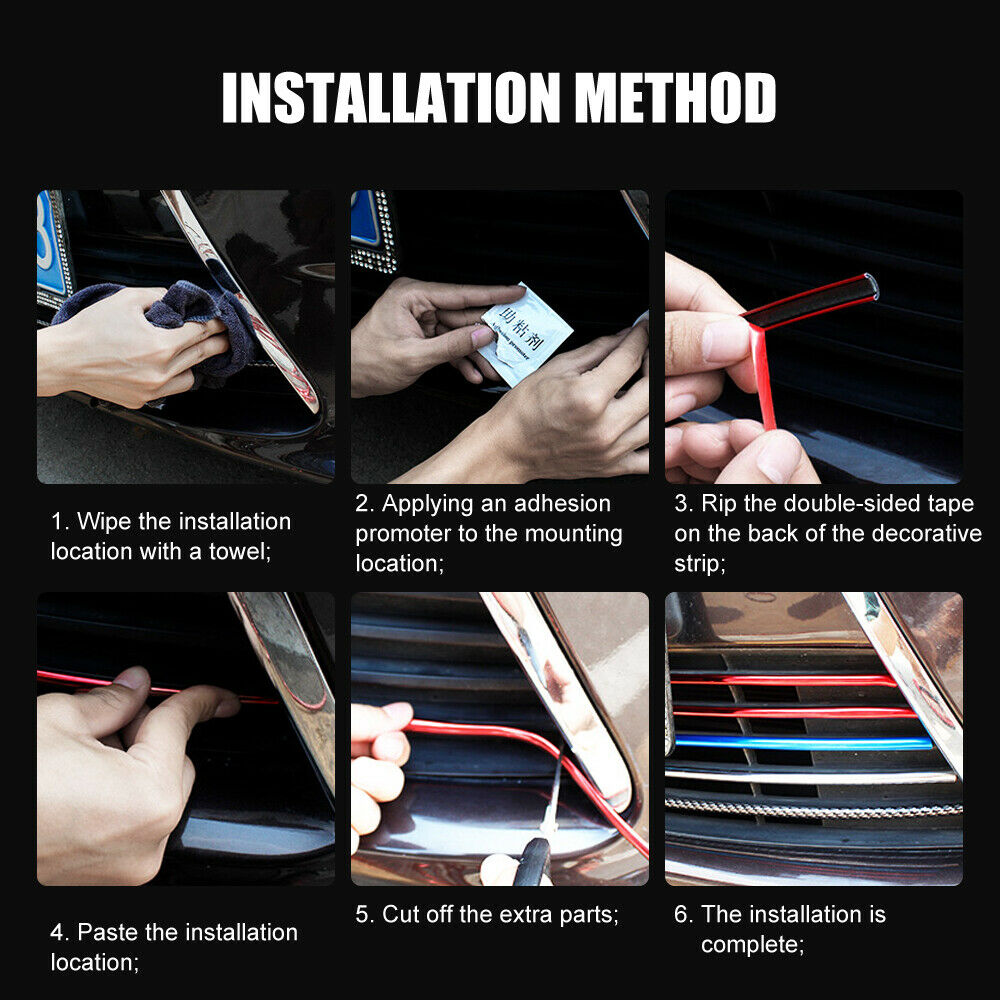 INSTALLATION METHOD

助粘剂

1. Wipe the installation location with a towel;

2. Applying an adhesion promoter to the mounting location;

3. Rip the double-sided tape on the back of the decorative strip;

4. Paste the installation location;

5. Cut off the extra parts;

6. The installation is complete;